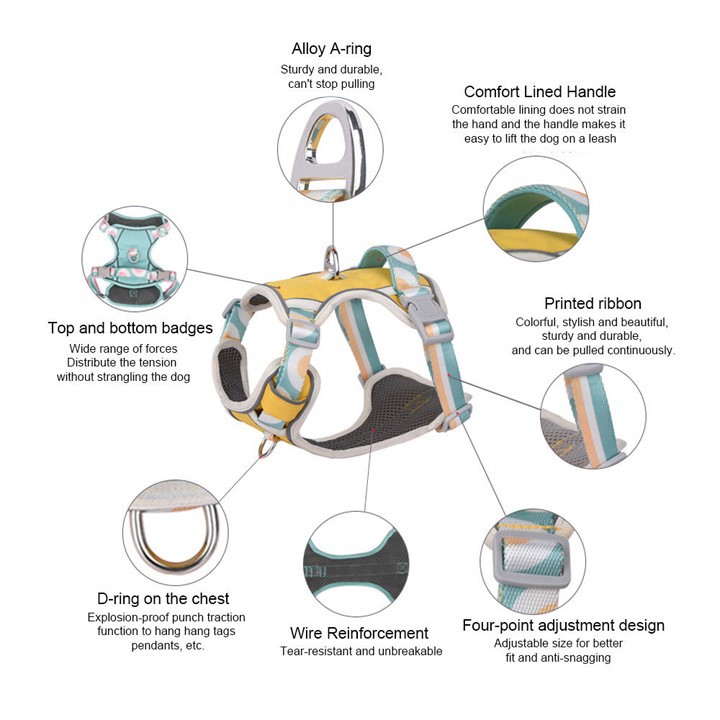 Alloy A-ring
Sturdy and durable, can't stop pulling

Comfort Lined Handle
Comfortable lining does not strain the hand and the handle makes it easy to lift the dog on a leash

Top and bottom badges
Wide range of forces Distribute the tension without strangling the dog

Printed ribbon
Colorful, stylish and beautiful, sturdy and durable, and can be pulled continuously.

D-ring on the chest
Explosion-proof punch traction function to hang hang tags pendants, etc.

Wire Reinforcement
Tear-resistant and unbreakable

Four-point adjustment design
Adjustable size for better fit and anti-snagging